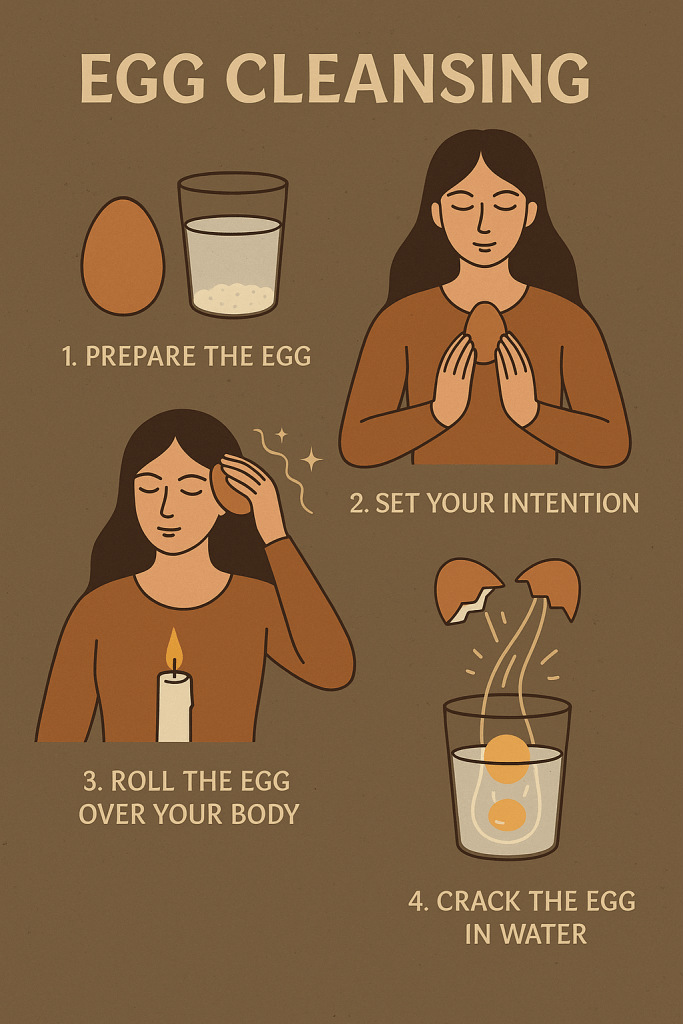 EGG CLEANSING

1. PREPARE THE EGG

2. SET YOUR INTENTION

3. ROLL THE EGG OVER YOUR BODY

4. CRACK THE EGG IN WATER